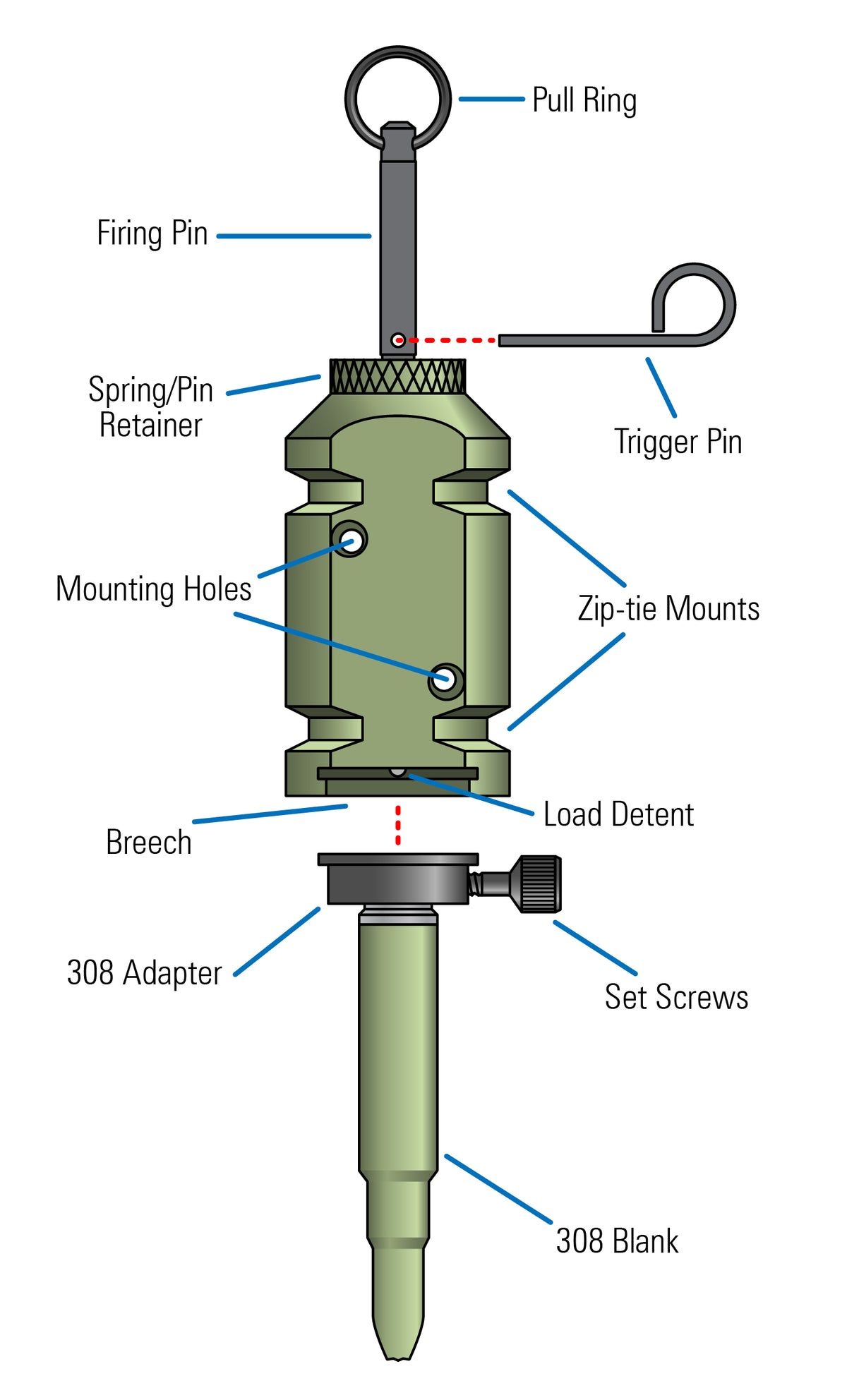 Pull Ring

Firing Pin

Spring/Pin Retainer

Trigger Pin

Mounting Holes

Zip-tie Mounts

Load Detent

Breech

308 Adapter

Set Screws

308 Blank